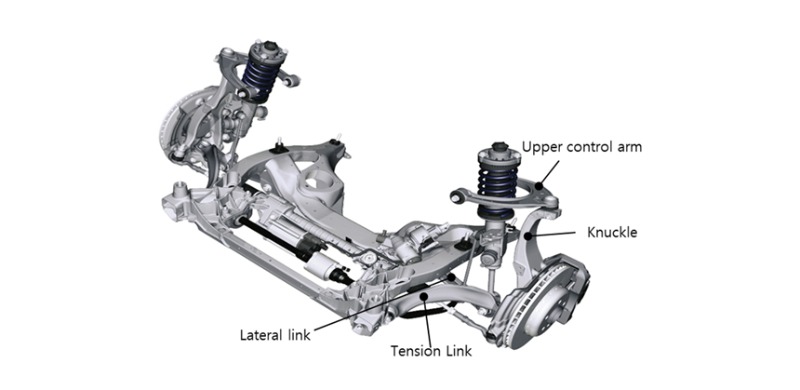 Upper control arm
Knuckle
Lateral link
Tension Link